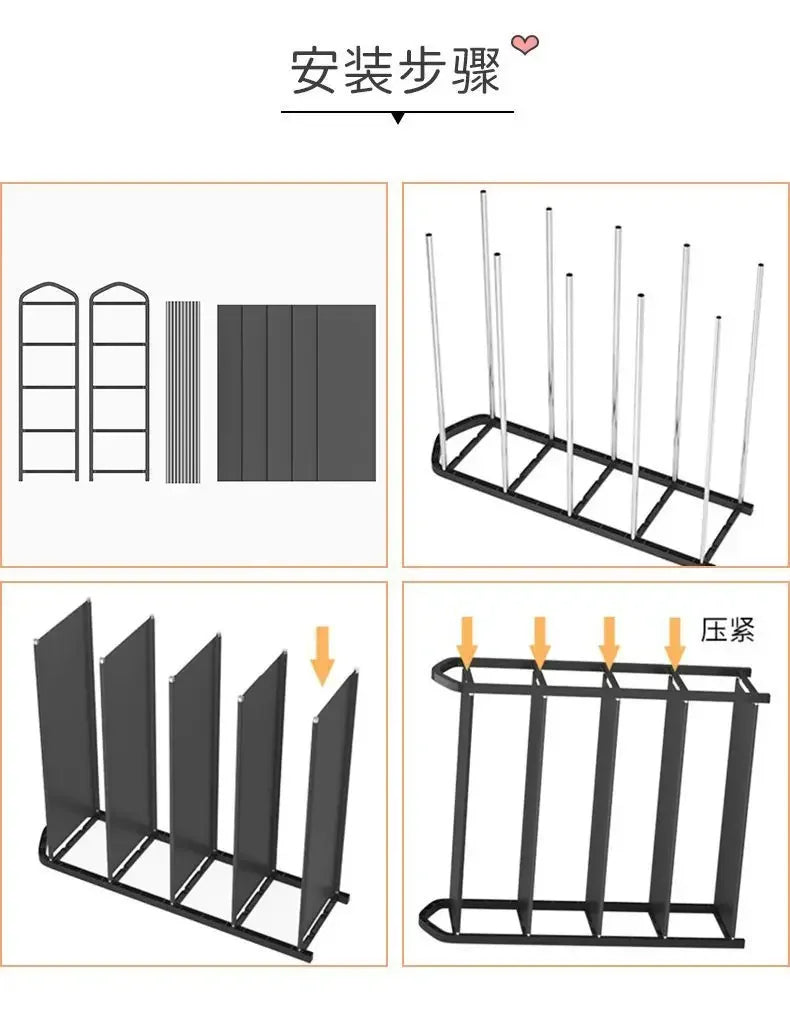 安装步骤

压紧